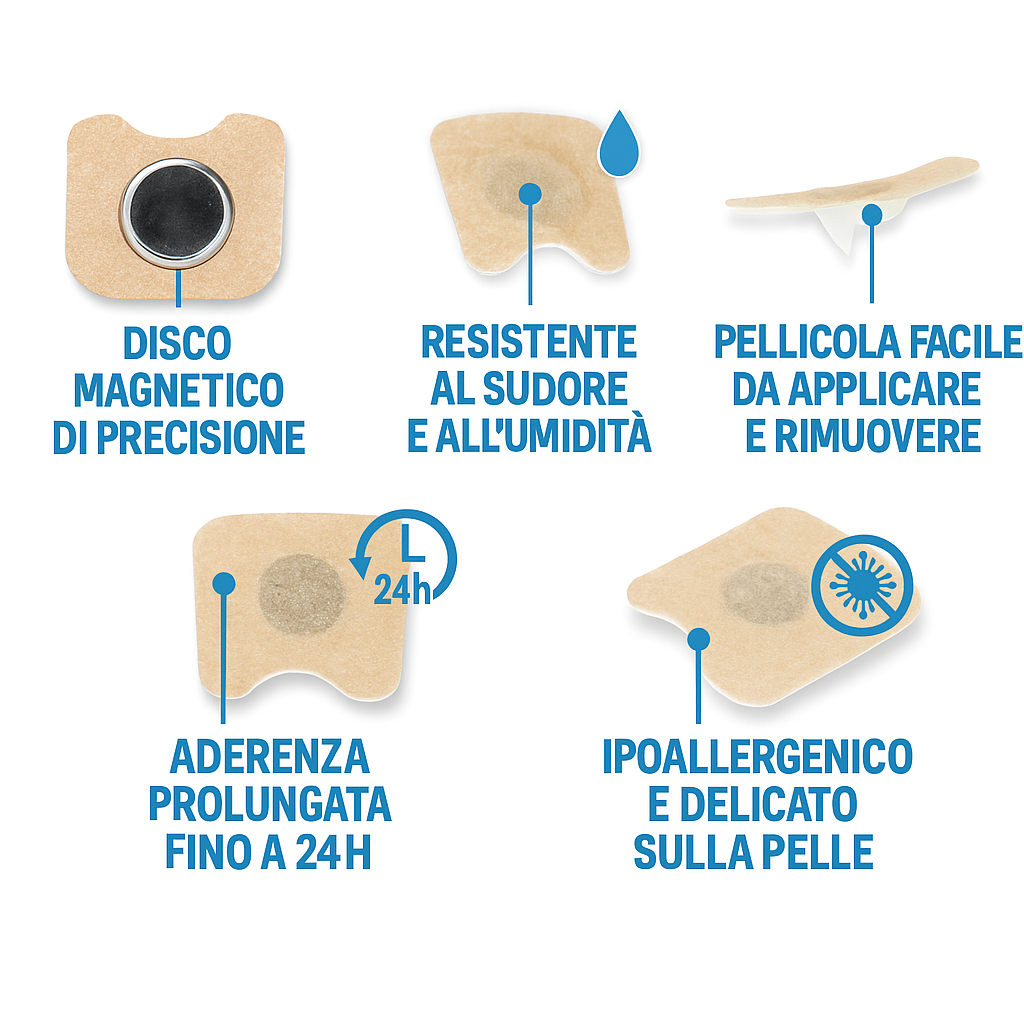 DISCO MAGNETICO DI PRECISIONE

RESISTENTE AL SUDORE E ALL'UMIDITÀ

PELLICOLA FACILE DA APPLICARE E RIMUOVERE

24h

ADERENZA PROLUNGATA FINO A 24H

IPOALLERGENICO E DELICATO SULLA PELLE