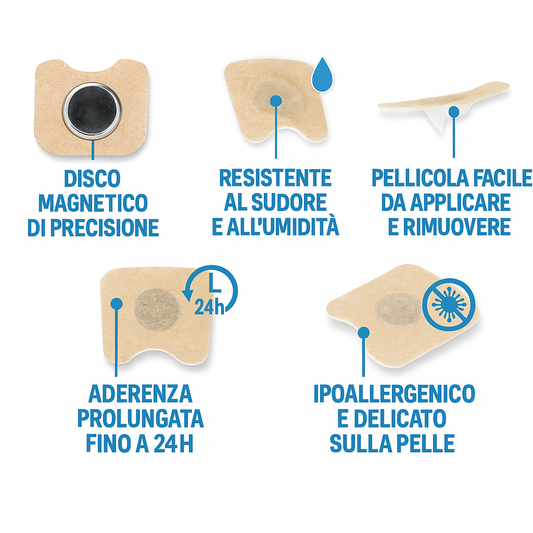 DISCO MAGNETICO DI PRECISIONE

RESISTENTE AL SUDORE E ALL'UMIDITÀ

PELLICOLA FACILE DA APPLICARE E RIMUOVERE

24h

ADERENZA PROLUNGATA FINO A 24H

IPOALLERGENICO E DELICATO SULLA PELLE